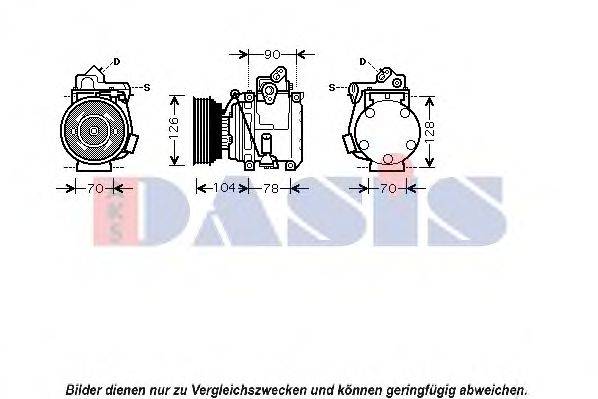 D
S
70
90
126
104
78
D
S
128
70
AKS
DASIS
Bilder dienen nur zu Vergleichszwecken und können geringfügig abweichen.