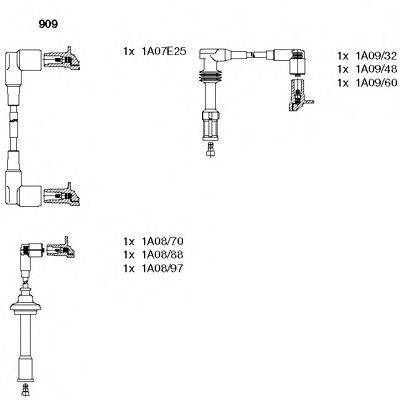 909

1x 1A07E25

1x 1A09/32
1x 1A09/48
1x 1A09/60

1x 1A08/70
1x 1A08/88
1x 1A08/97